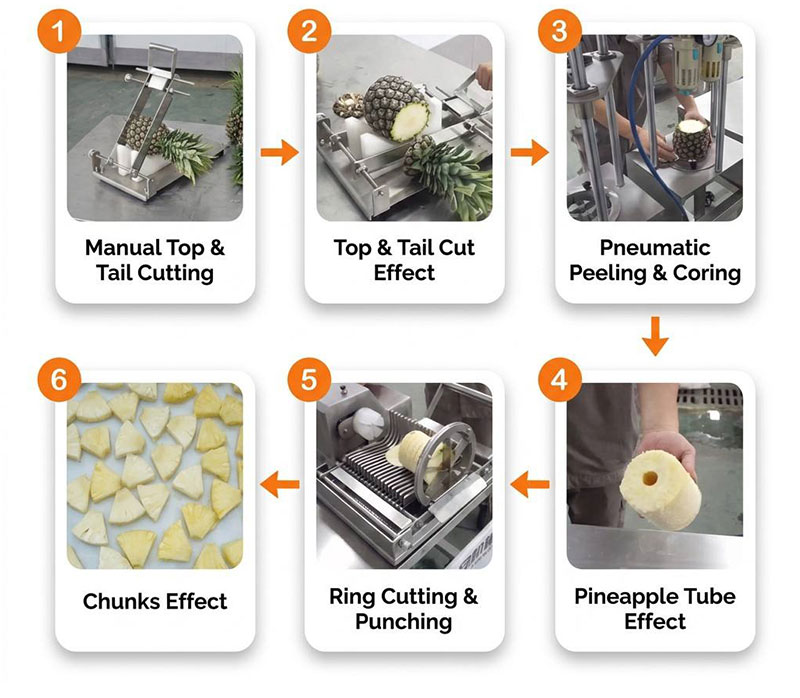 1
Manual Top & Tail Cutting

2
Top & Tail Cut Effect

3
Pneumatic Peeling & Coring

4
Pineapple Tube Effect

5
Ring Cutting & Punching

6
Chunks Effect