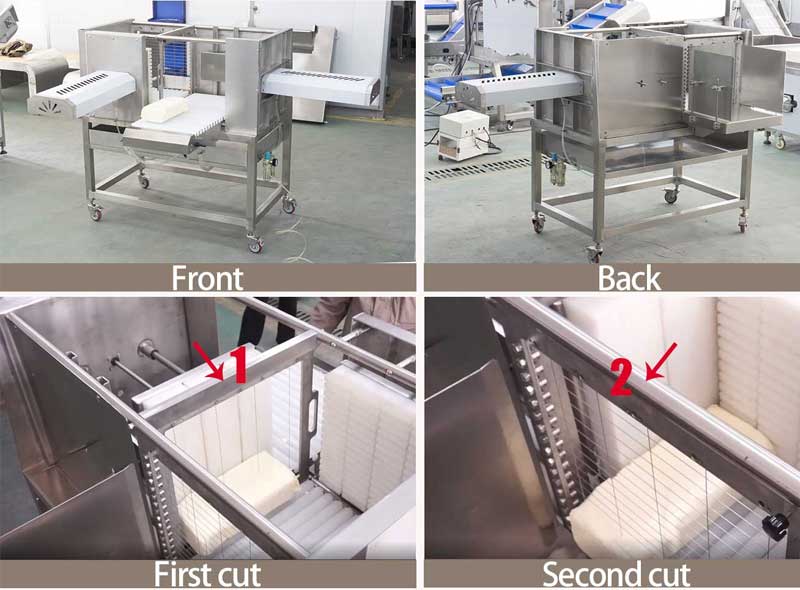 Front

Back

1

First cut

2

Second cut